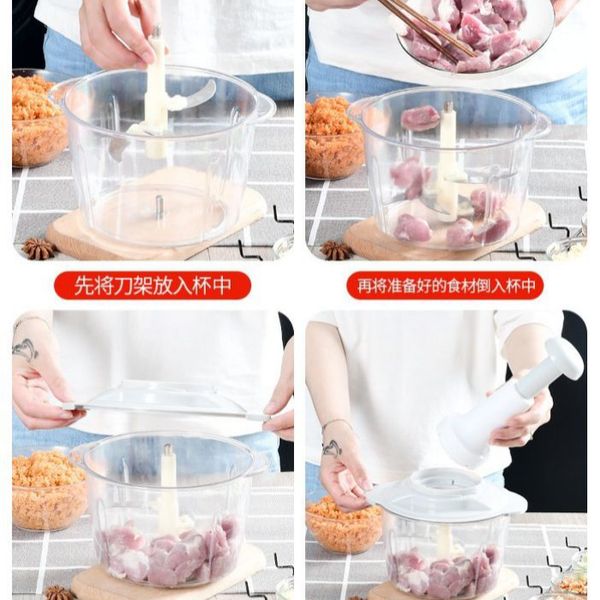 先将刀架放入杯中

再将准备好的食材倒入杯中