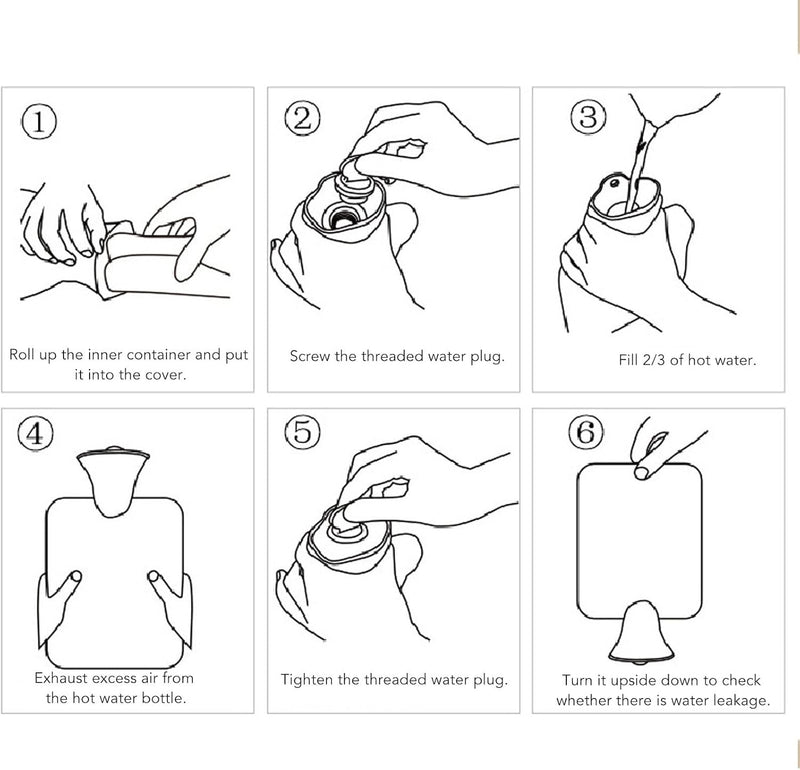 ①

Roll up the inner container and put it into the cover.

②

Screw the threaded water plug.

③

Fill 2/3 of hot water.

④

Exhaust excess air from the hot water bottle.

⑤

Tighten the threaded water plug.

⑥

Turn it upside down to check whether there is water leakage.