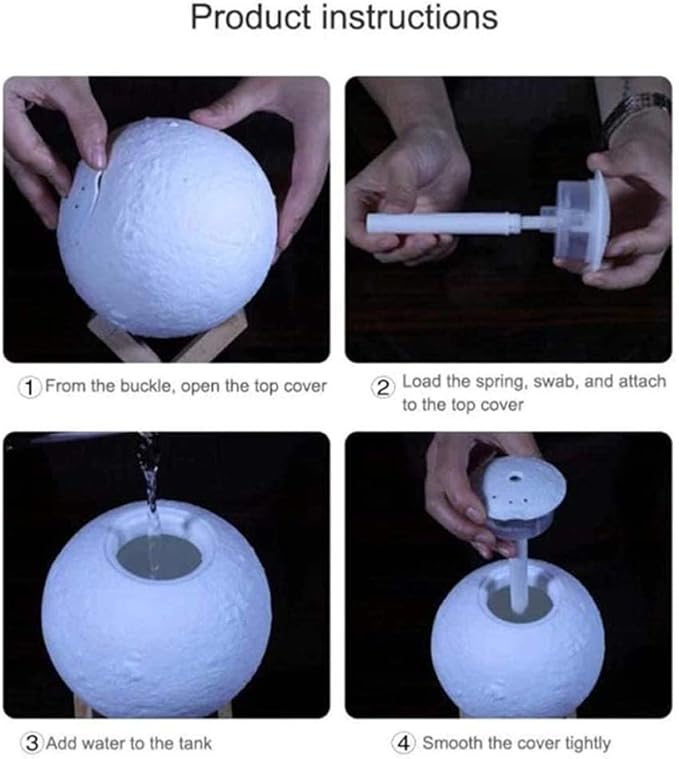 Product instructions

1 From the buckle, open the top cover

2 Load the spring, swab, and attach to the top cover

3 Add water to the tank

4 Smooth the cover tightly