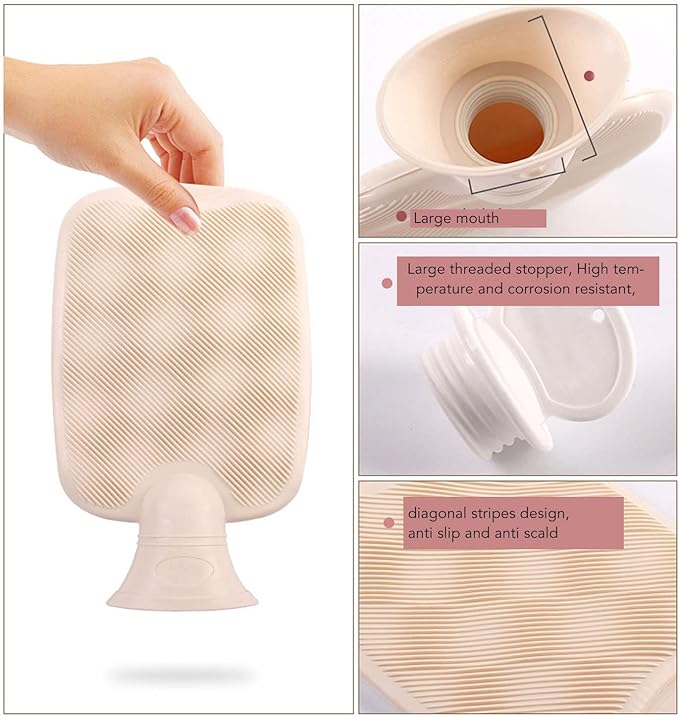 Large mouth

Large threaded stopper, High temperature and corrosion resistant,

diagonal stripes design, anti slip and anti scald