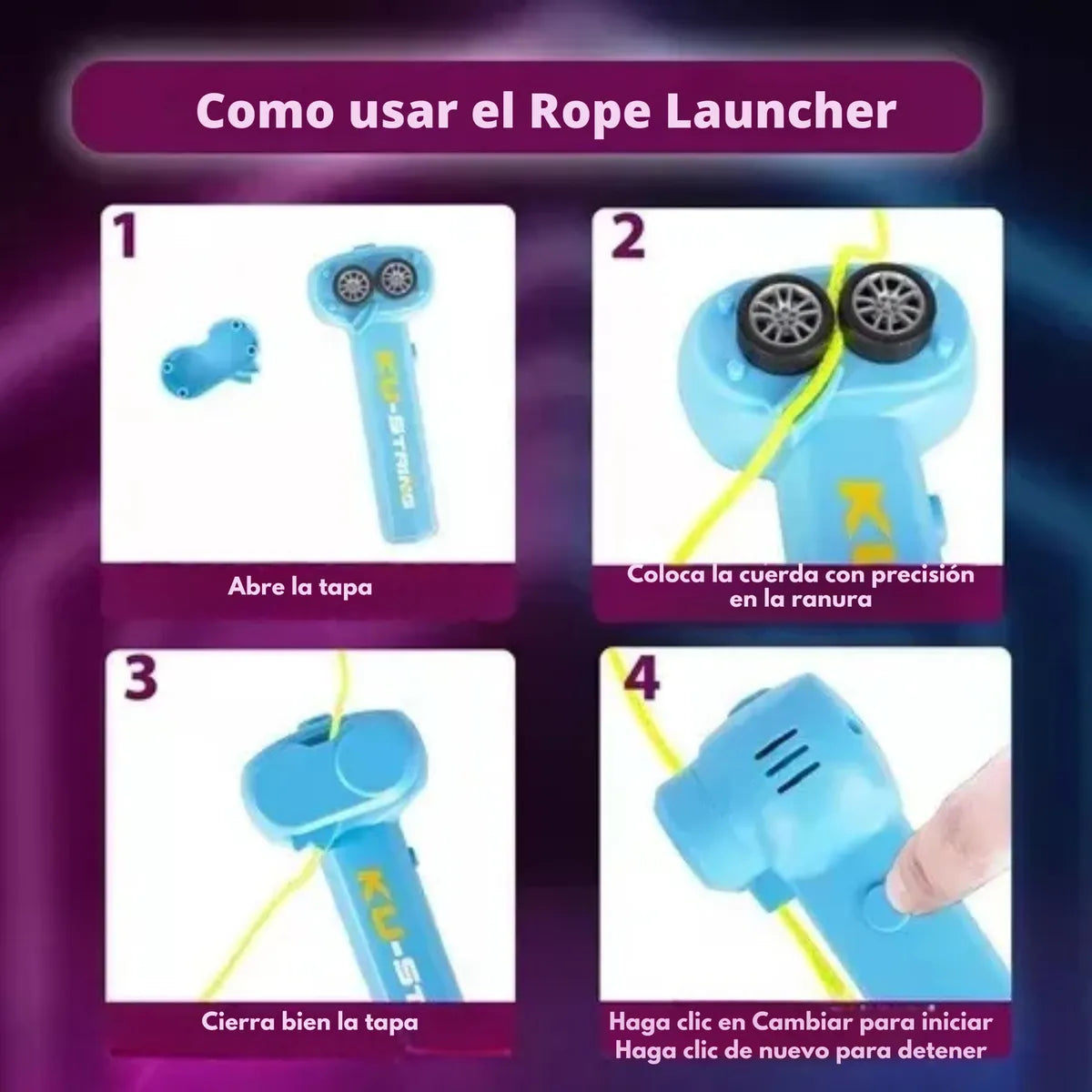 Como usar el Rope Launcher

1

KU-STRING

Abre la tapa

2

KU

Coloca la cuerda con precisión en la ranura

3

KU-ST

Cierra bien la tapa

4

Haga clic en Cambiar para iniciar
Haga clic de nuevo para detener