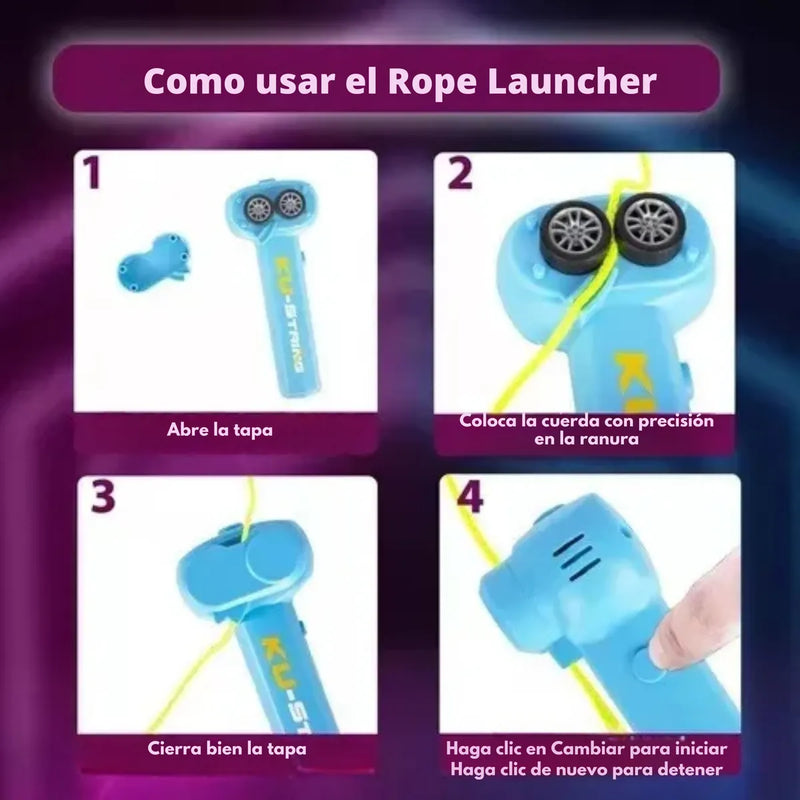 Como usar el Rope Launcher

1

KU-STRING

Abre la tapa

2

KU

Coloca la cuerda con precisión en la ranura

3

KU-ST

Cierra bien la tapa

4

Haga clic en Cambiar para iniciar
Haga clic de nuevo para detener