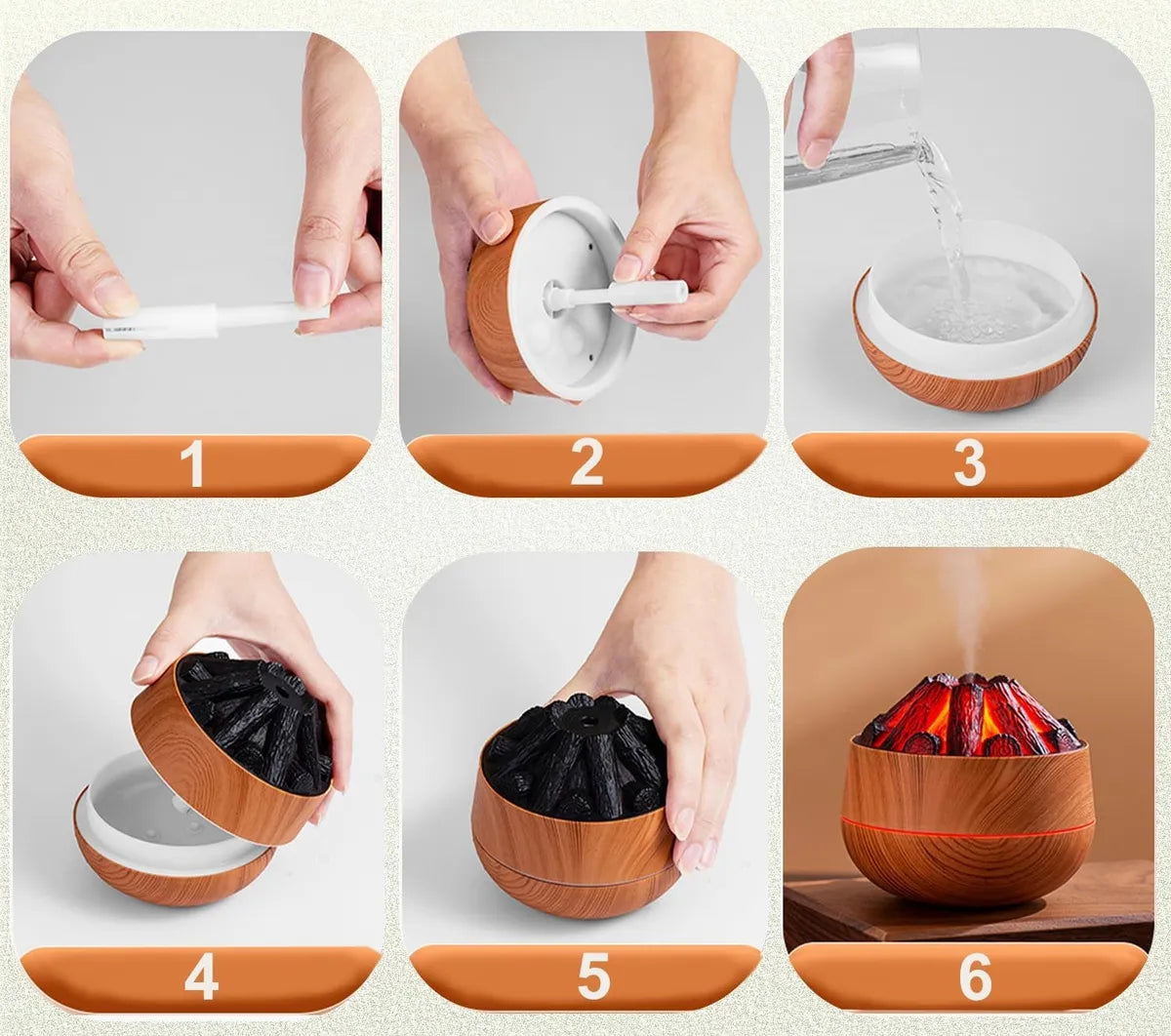 1

2

3

4

5

6