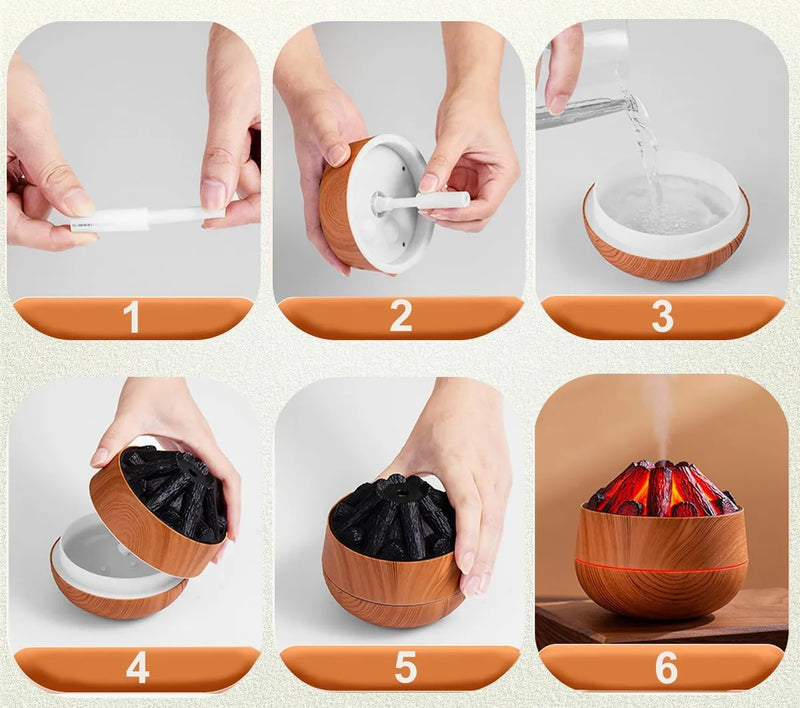 1

2

3

4

5

6