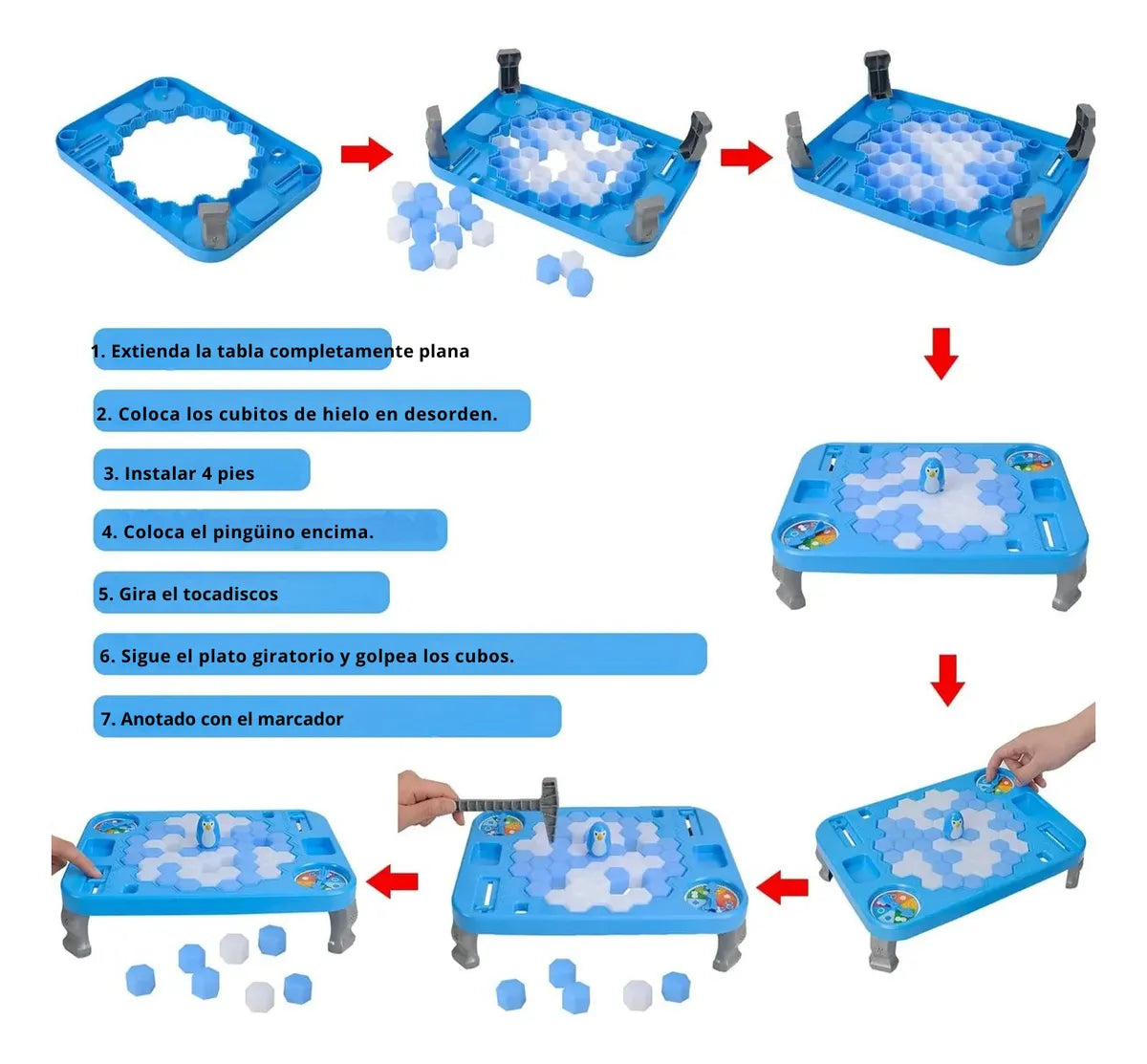 1. Extienda la tabla completamente plana

2. Coloca los cubitos de hielo en desorden.

3. Instalar 4 pies

4. Coloca el pingüino encima.

5. Gira el tocadiscos

6. Sigue el plato giratorio y golpea los cubos.

7. Anotado con el marcador