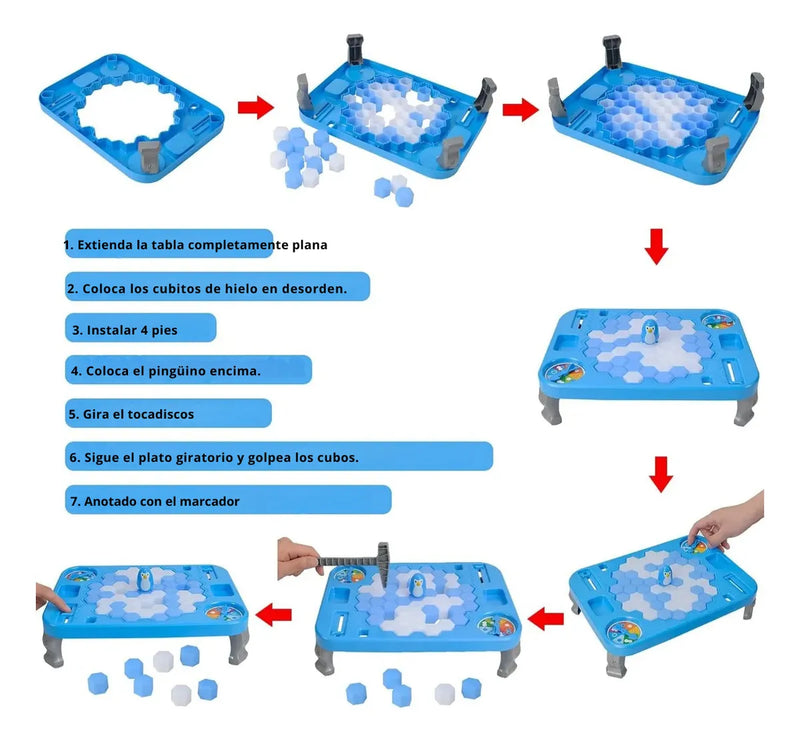 1. Extienda la tabla completamente plana

2. Coloca los cubitos de hielo en desorden.

3. Instalar 4 pies

4. Coloca el pingüino encima.

5. Gira el tocadiscos

6. Sigue el plato giratorio y golpea los cubos.

7. Anotado con el marcador