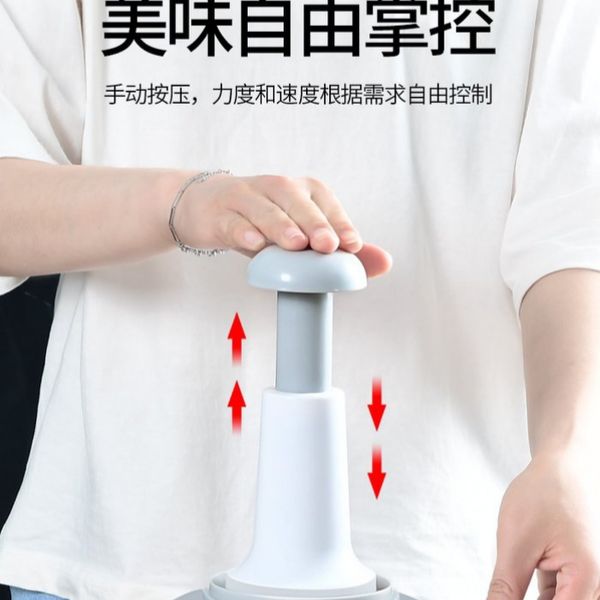 美味自由掌控

手动按压，力度和速度根据需求自由控制